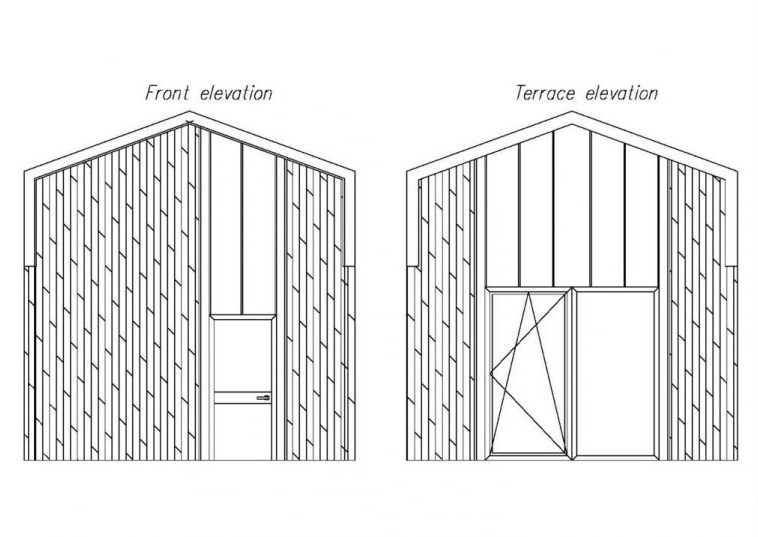 Front elevation

Terrace elevation