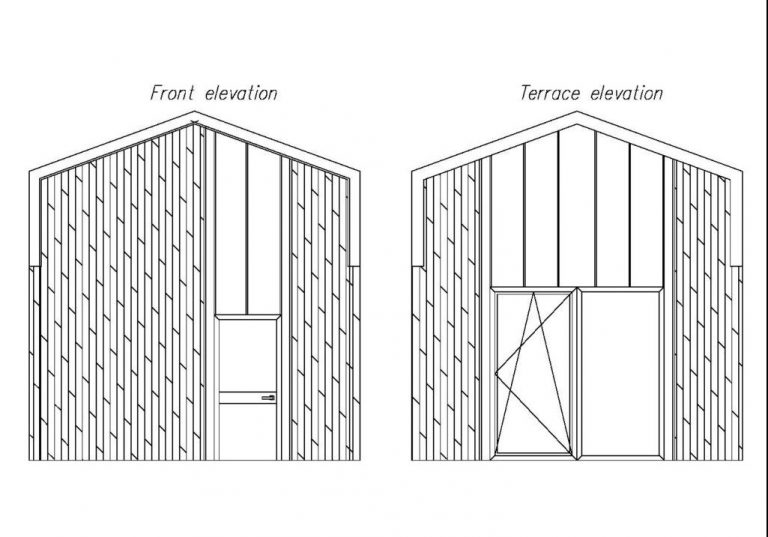 Front elevation

Terrace elevation